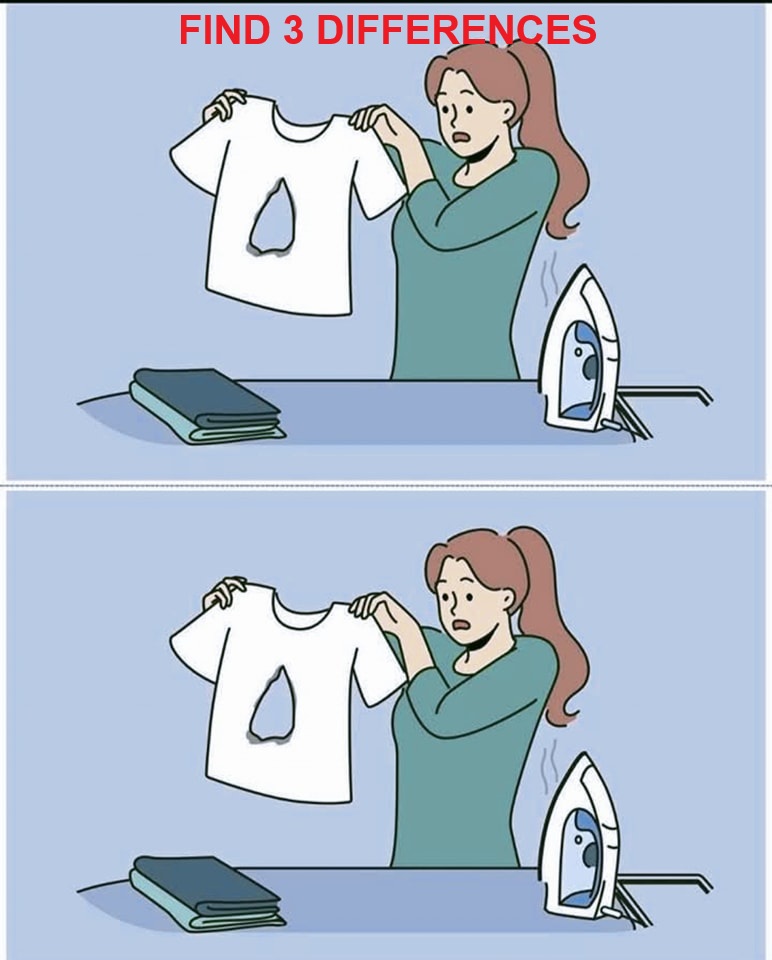 FIND 3 DIFFERENCES